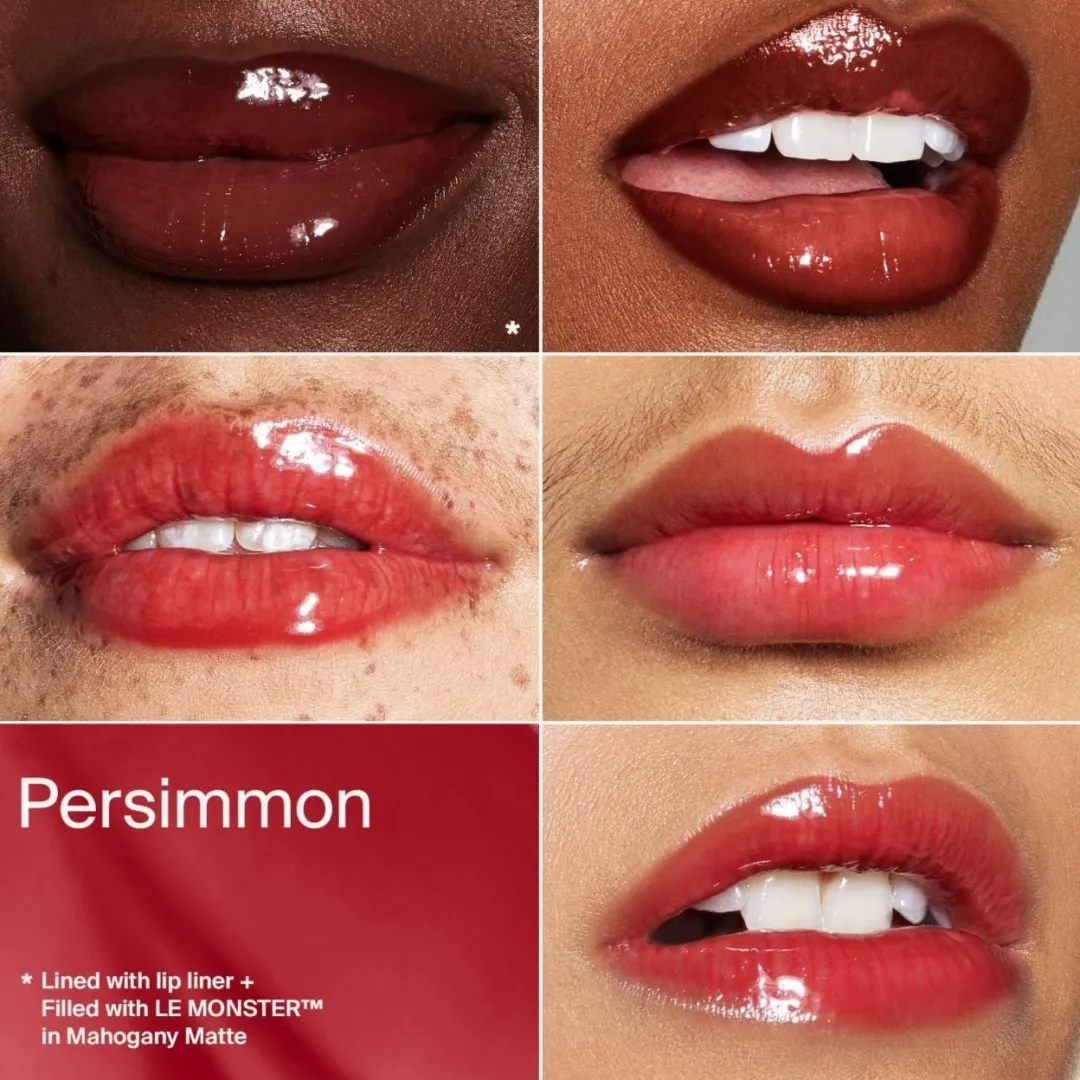 *

Persimmon

* Lined with lip liner + Filled with LE MONSTER™ in Mahogany Matte