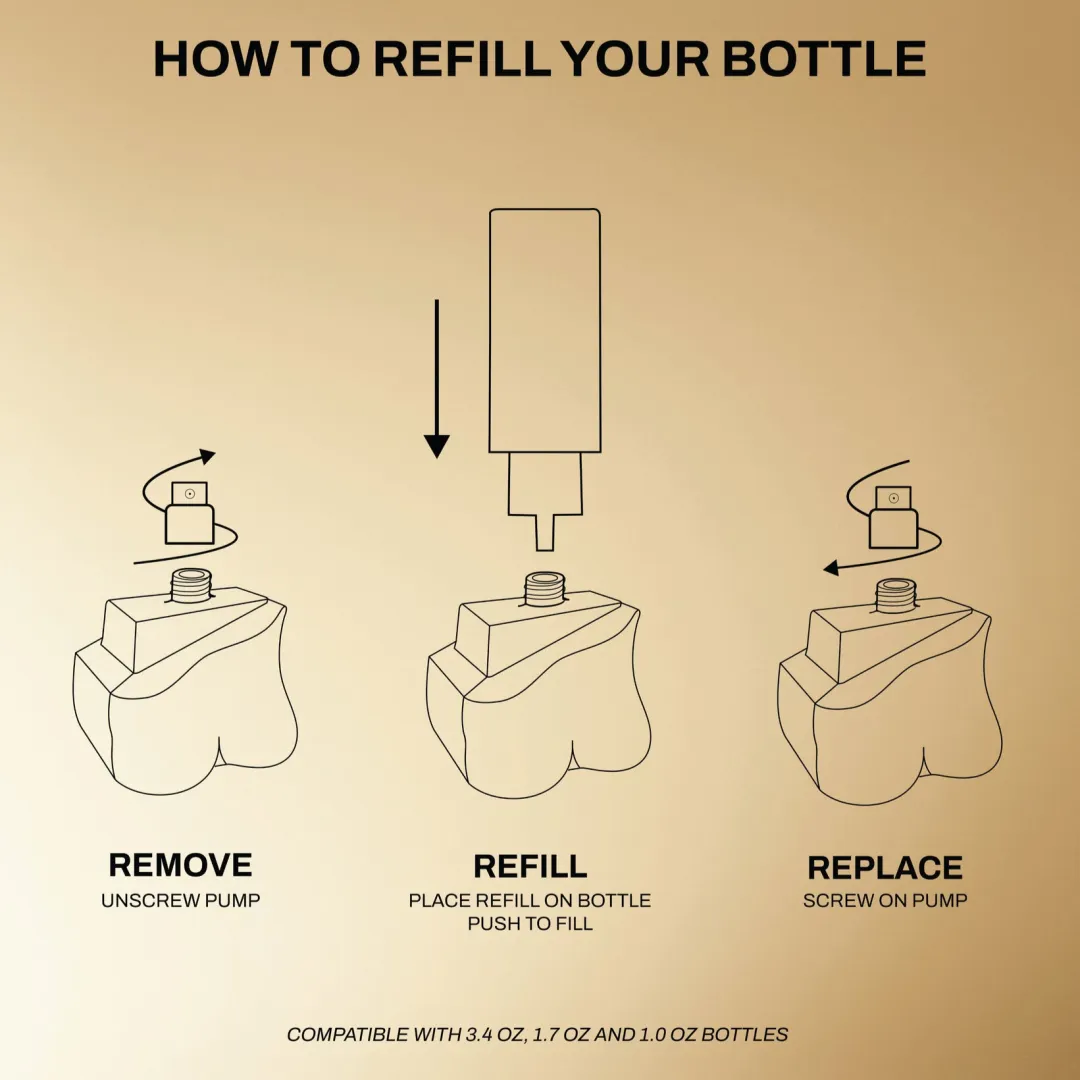 HOW TO REFILL YOUR BOTTLE

REMOVE
UNSCREW PUMP

REFILL
PLACE REFILL ON BOTTLE
PUSH TO FILL

REPLACE
SCREW ON PUMP

COMPATIBLE WITH 3.4 OZ, 1.7 OZ AND 1.0 OZ BOTTLES