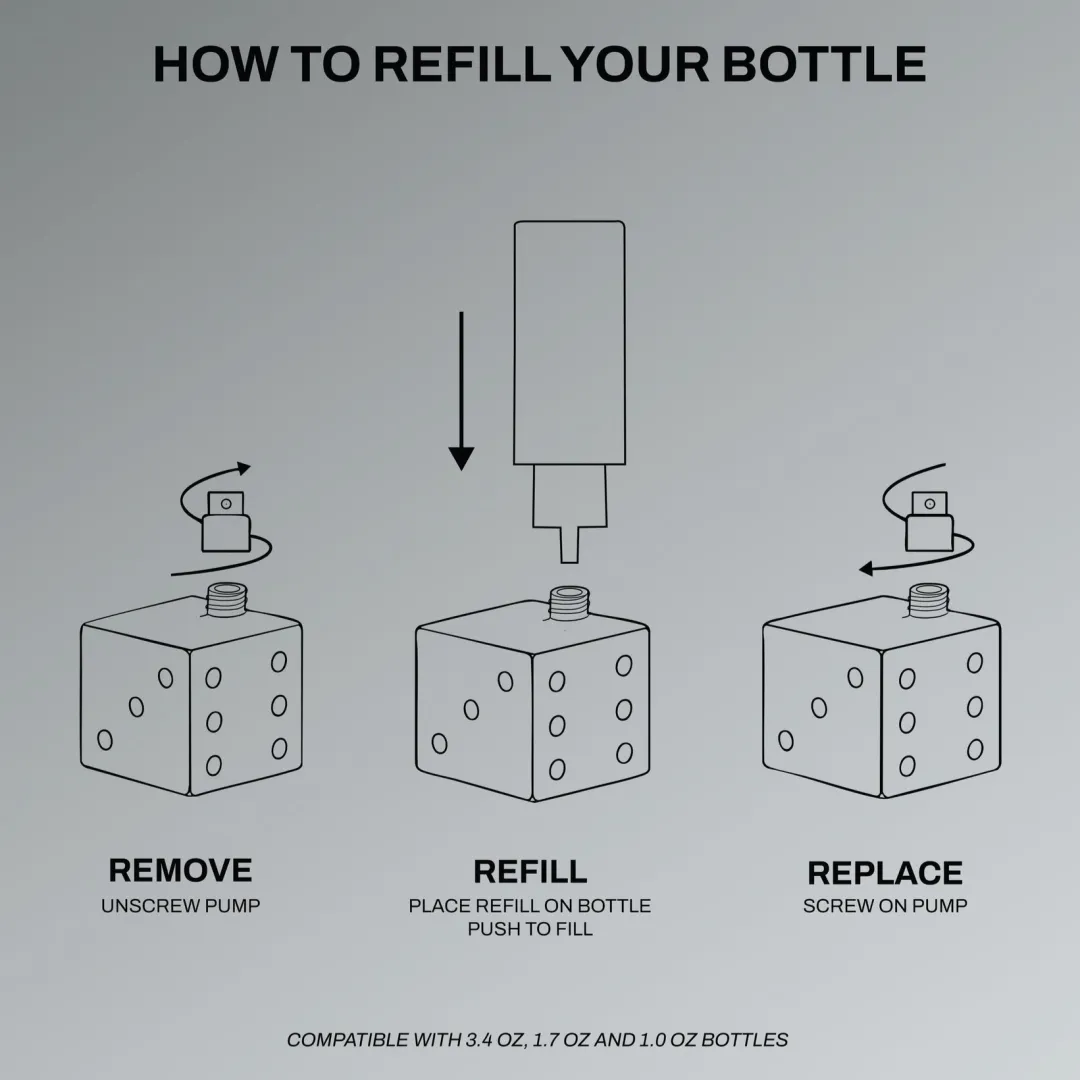 HOW TO REFILL YOUR BOTTLE

REMOVE
UNSCREW PUMP

REFILL
PLACE REFILL ON BOTTLE
PUSH TO FILL

REPLACE
SCREW ON PUMP

COMPATIBLE WITH 3.4 OZ, 1.7 OZ AND 1.0 OZ BOTTLES