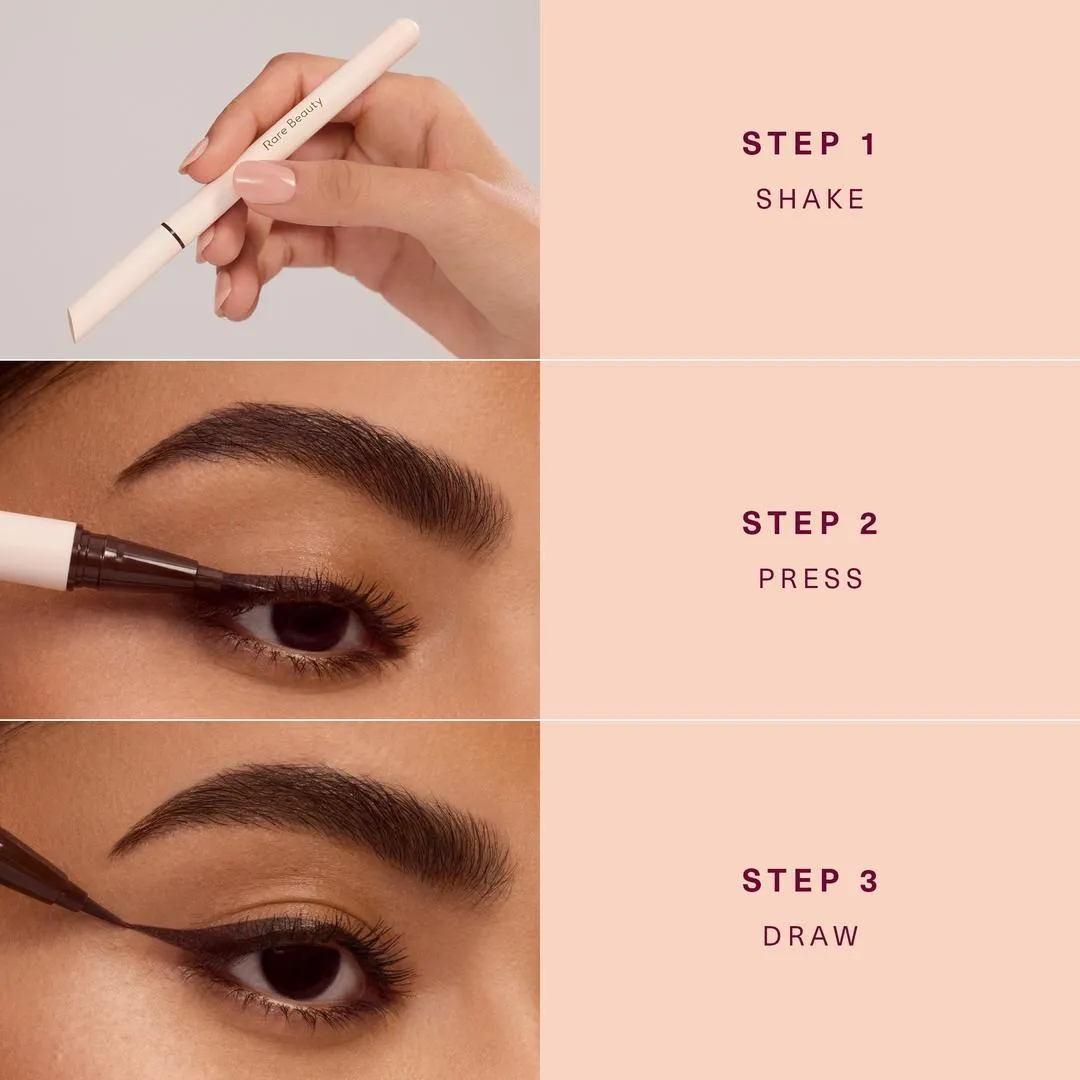 Rare Beauty

STEP 1
SHAKE

STEP 2
PRESS

STEP 3
DRAW