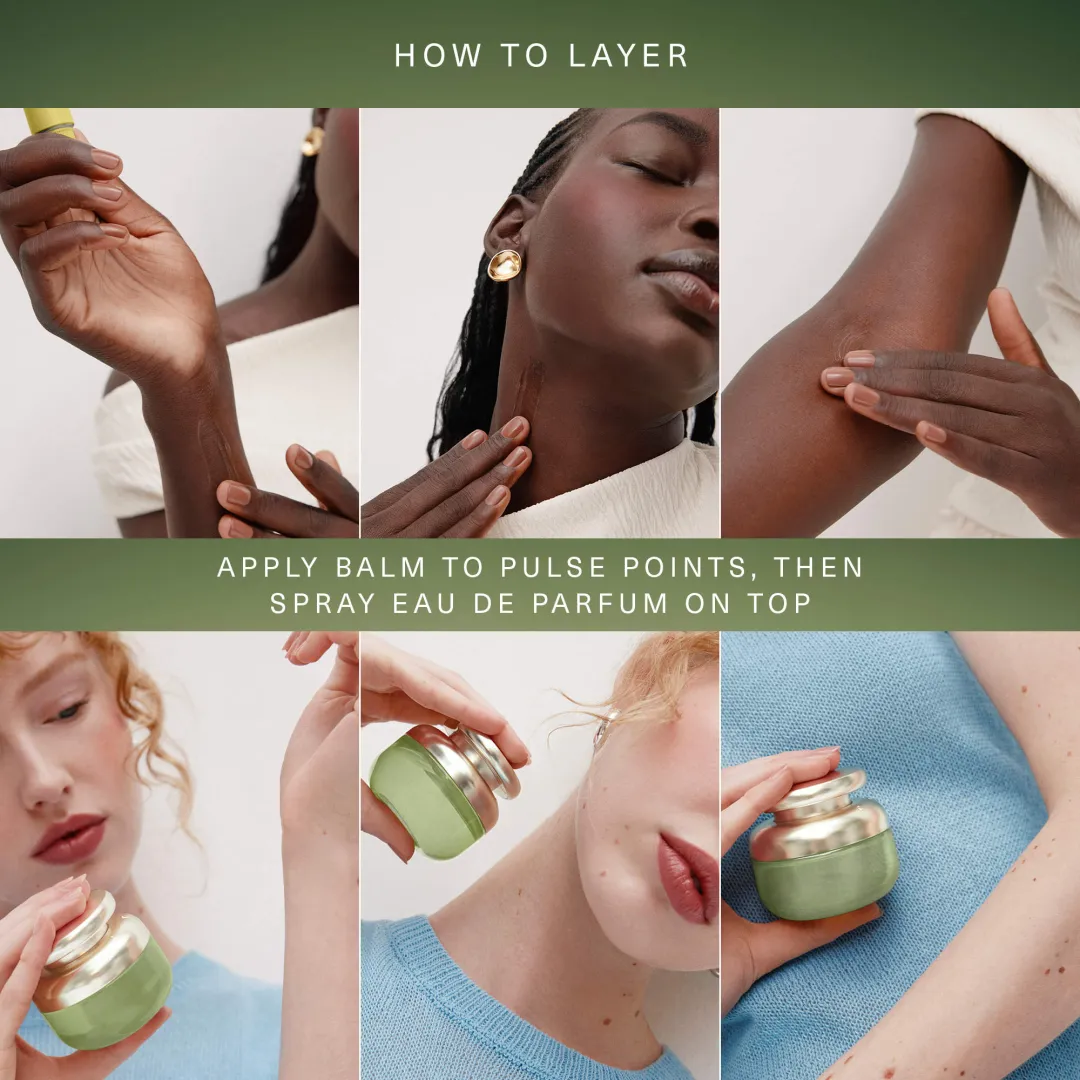 HOW TO LAYER

APPLY BALM TO PULSE POINTS, THEN SPRAY EAU DE PARFUM ON TOP